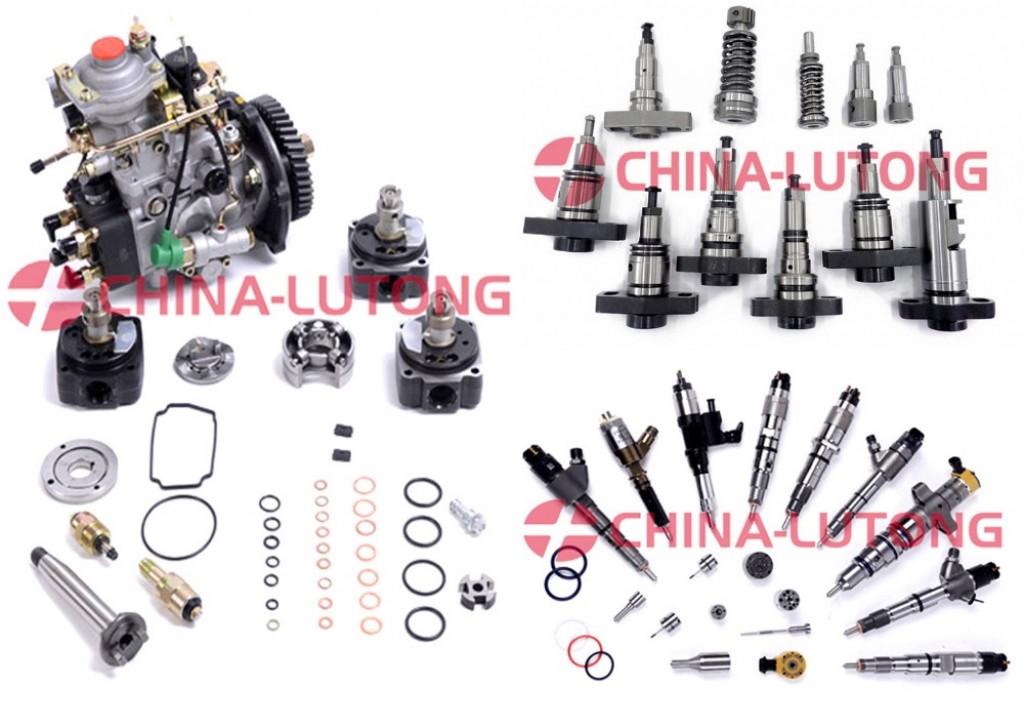 CHINA-LUTONG

CHINA-LUTONG

CHINA-LUTONG